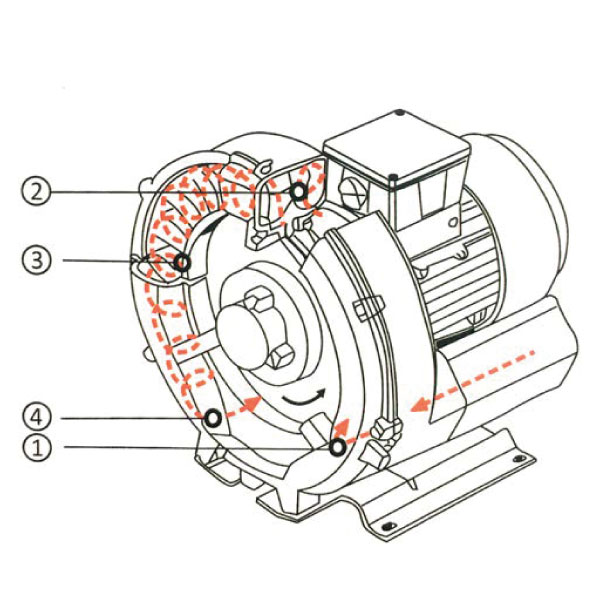 ②
③
④
①